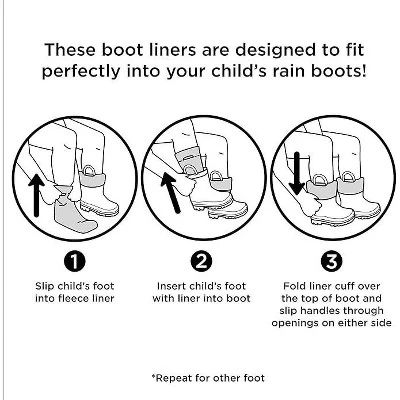 These boot liners are designed to fit perfectly into your child's rain boots!

1

Slip child's foot into fleece liner

2

Insert child's foot with liner into boot

3

Fold liner cuff over the top of boot and slip handles through openings on either side

*Repeat for other foot